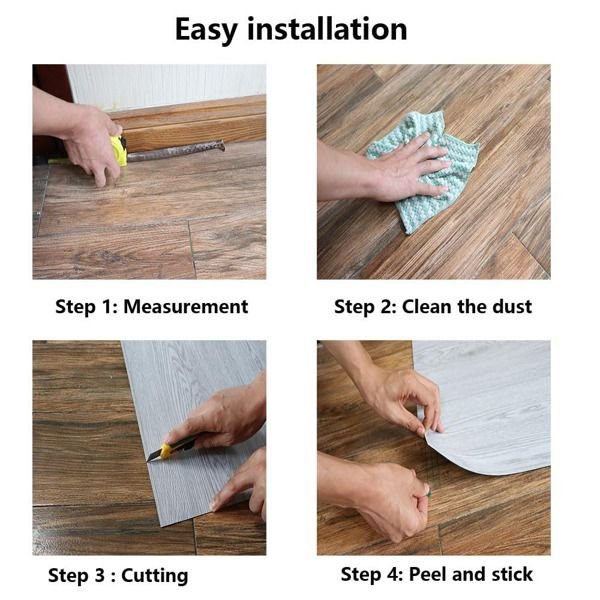 Easy installation

Step 1: Measurement

Step 2: Clean the dust

Step 3 : Cutting

Step 4: Peel and stick