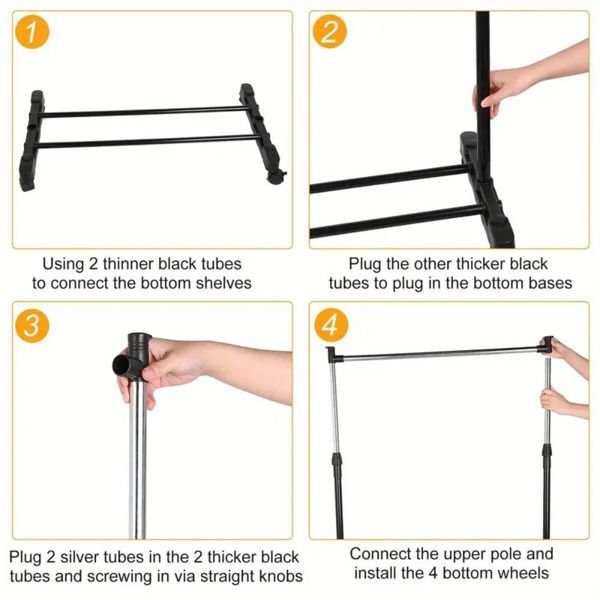 1

Using 2 thinner black tubes to connect the bottom shelves

2

Plug the other thicker black tubes to plug in the bottom bases

3

Plug 2 silver tubes in the 2 thicker black tubes and screwing in via straight knobs

4

Connect the upper pole and install the 4 bottom wheels